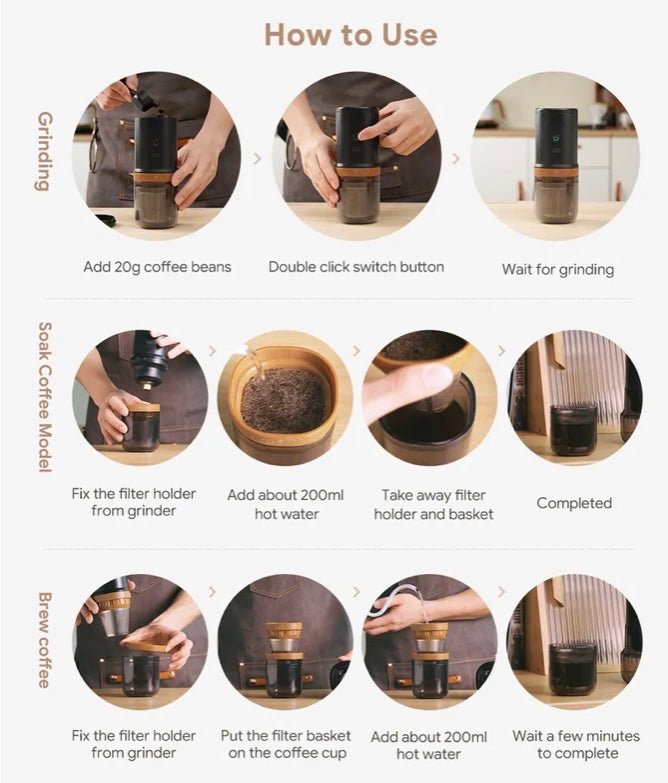 How to Use

Grinding

Add 20g coffee beans

Double click switch button

Wait for grinding

Soak Coffee Model

Fix the filter holder from grinder

Add about 200ml hot water

Take away filter holder and basket

Completed

Brew coffee

Fix the filter holder from grinder

Put the filter basket on the coffee cup

Add about 200ml hot water

Wait a few minutes to complete