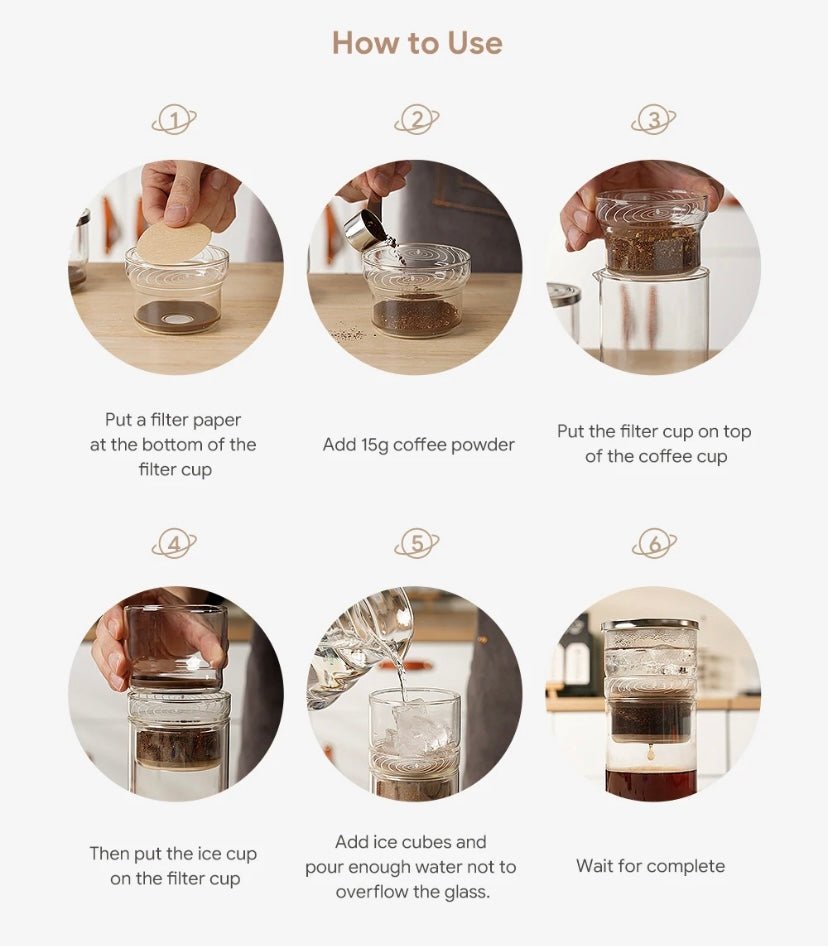 How to Use

1

Put a filter paper at the bottom of the filter cup

2

Add 15g coffee powder

3

Put the filter cup on top of the coffee cup

4

Then put the ice cup on the filter cup

5

Add ice cubes and pour enough water not to overflow the glass.

6

Wait for complete